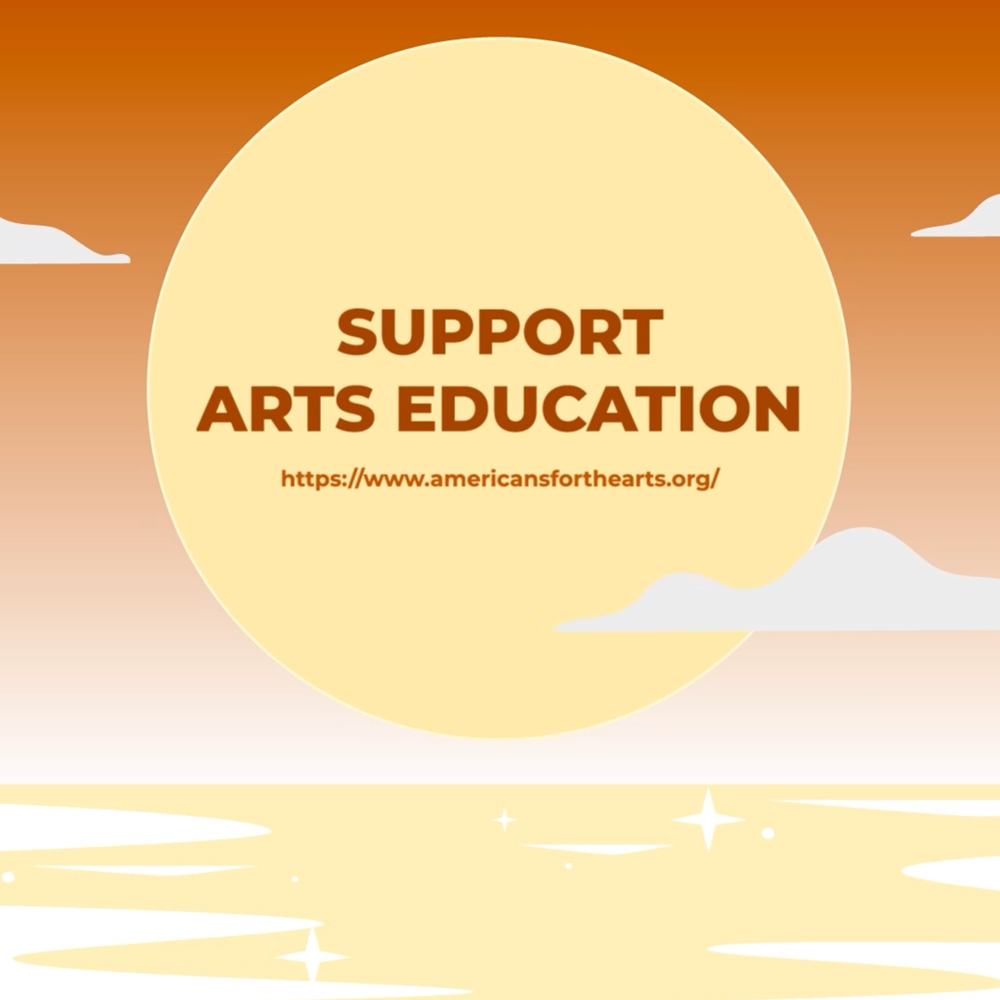 SUPPORT
ARTS EDUCATION

https://www.americansforthearts.org/